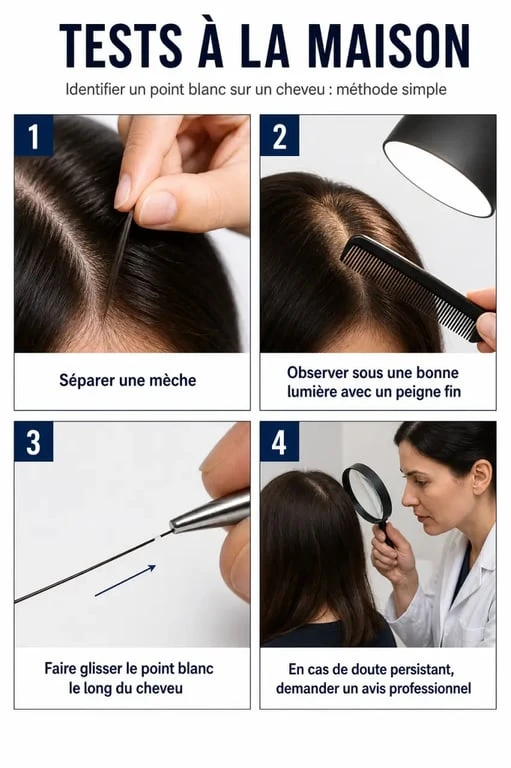 TESTS À LA MAISON

Identifier un point blanc sur un cheveu : méthode simple

1

Séparer une mèche

2

Observer sous une bonne lumière avec un peigne fin

3

Faire glisser le point blanc le long du cheveu

4

En cas de doute persistant, demander un avis professionnel